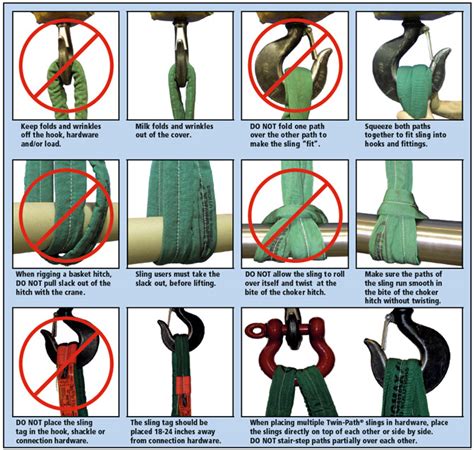 Keep folds and wrinkles off the hook, hardware and/or load.

Milk folds and wrinkles out of the cover.

DO NOT fold one path over the other path to make the sling "fit".

Squeeze both paths together to fit sling into hooks and fittings.

When rigging a basket hitch, DO NOT pull slack out of the hitch with the crane.

Sling users must take the slack out, before lifting.

DO NOT allow the sling to roll over itself and twist at the bite of the choker hitch.

Make sure the paths of the sling run smooth in the bite of the choker hitch without twisting.

DO NOT place the sling tag in the hook, shackle or connection hardware.

The sling tag should be placed 18-24 inches away from connection hardware.

When placing multiple Twin-Path® slings in hardware, place the slings directly on top of each other or side by side. DO NOT stair-step paths partially over each other.