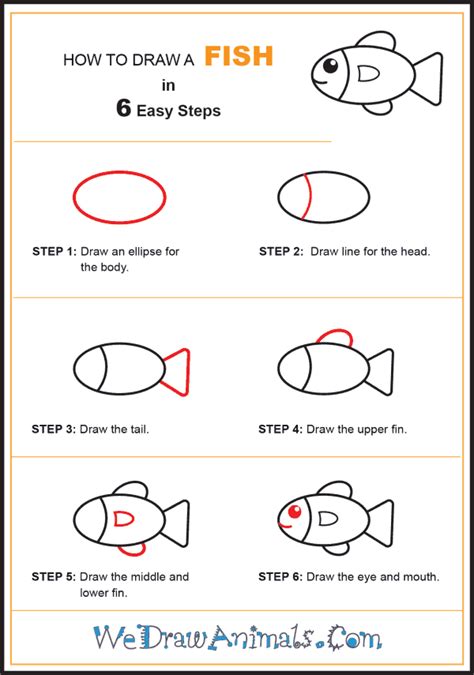 HOW TO DRAW A FISH
in
6 Easy Steps

STEP 1: Draw an ellipse for the body.

STEP 2: Draw line for the head.

STEP 3: Draw the tail.

STEP 4: Draw the upper fin.

STEP 5: Draw the middle and lower fin.

STEP 6: Draw the eye and mouth.

WeDrawAnimals.Com