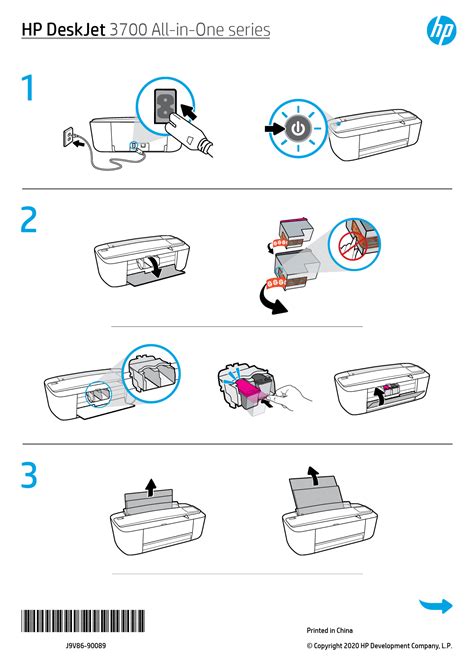 HP DeskJet 3700 All-in-One series

hp

1

2

3

J9V86-90089

Printed in China

© Copyright 2020 HP Development Company, L.P.