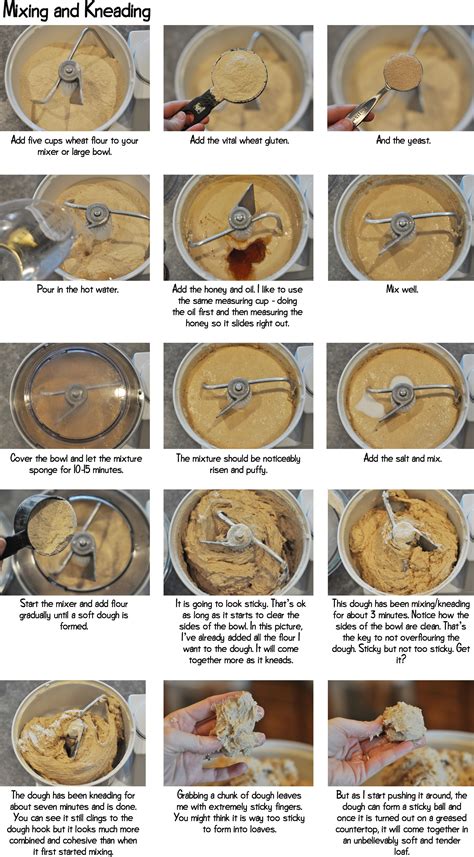 Mixing and Kneading

Add five cups wheat flour to your mixer or large bowl.

Add the vital wheat gluten.

And the yeast.

Pour in the hot water.

Add the honey and oil. I like to use the same measuring cup - doing the oil first and then measuring the honey so it slides right out.

Mix well.

Cover the bowl and let the mixture sponge for 10-15 minutes.

The mixture should be noticeably risen and puffy.

Add the salt and mix.

Start the mixer and add flour gradually until a soft dough is formed.

It is going to look sticky. That's ok as long as it starts to clear the sides of the bowl. In this picture, I've already added all the flour I want to the dough. It will come together more as it kneads.

This dough has been mixing/kneading for about 3 minutes. Notice how the sides of the bowl are clean. That's the key to not overflouring the dough. Sticky but not too sticky. Get it?

The dough has been kneading for about seven minutes and is done. You can see it still clings to the dough hook but it looks much more combined and cohesive than when it first started mixing.

Grabbing a chunk of dough leaves me with extremely sticky fingers. You might think it is way too sticky to form into loaves.

But as I start pushing it around, the dough can form a sticky ball and once it is turned out on a greased countertop, it will come together in an unbelievably soft and tender loaf.