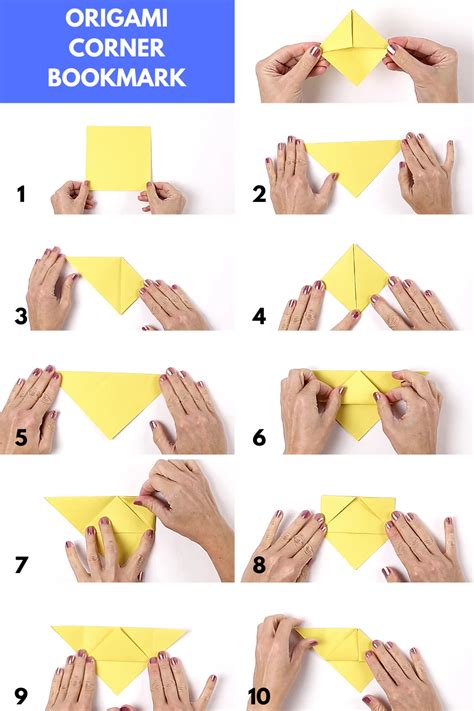 ORIGAMI CORNER BOOKMARK

1

2

3

4

5

6

7

8

9

10