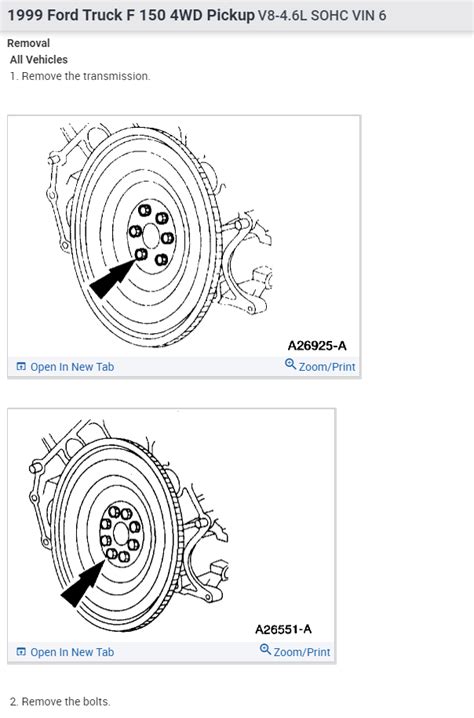 1999 Ford Truck F 150 4WD Pickup V8-4.6L SOHC VIN 6

Removal

All Vehicles

1. Remove the transmission.

A26925-A

Open In New Tab

Zoom/Print

A26551-A

Open In New Tab

Zoom/Print

2. Remove the bolts.