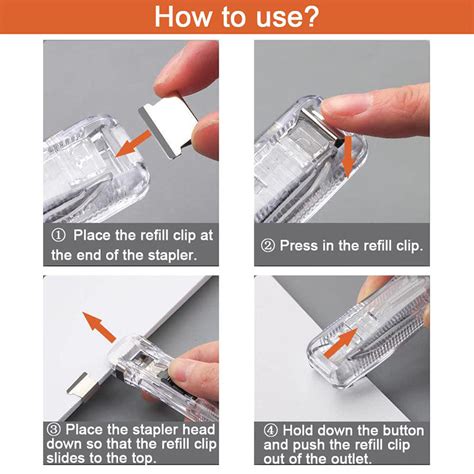 How to use?

① Place the refill clip at the end of the stapler.

② Press in the refill clip.

③ Place the stapler head down so that the refill clip slides to the top.

④ Hold down the button and push the refill clip out of the outlet.