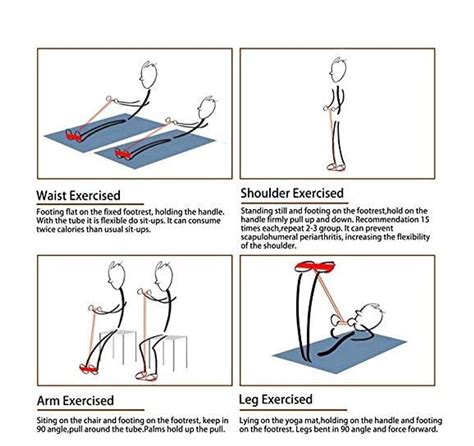 Waist Exercised

Footing flat on the fixed footrest, holding the handle. With the tube it is flexible do sit-ups. It can consume twice calories than usual sit-ups.

Shoulder Exercised

Standing still and footing on the footrest,hold on the handle firmly pull up and down. Recommendation 15 times each,repeat 2-3 group. It can prevent scapulohumeral periarthritis, increasing the flexibility of the shoulder.

Arm Exercised

Siting on the chair and footing on the footrest, keep in 90 angle,pull around the tube.Palms hold up the pull.

Leg Exercised

Lying on the yoga mat,holding on the handle and footing on the footrest. Legs bent in 90 angle and force forward.