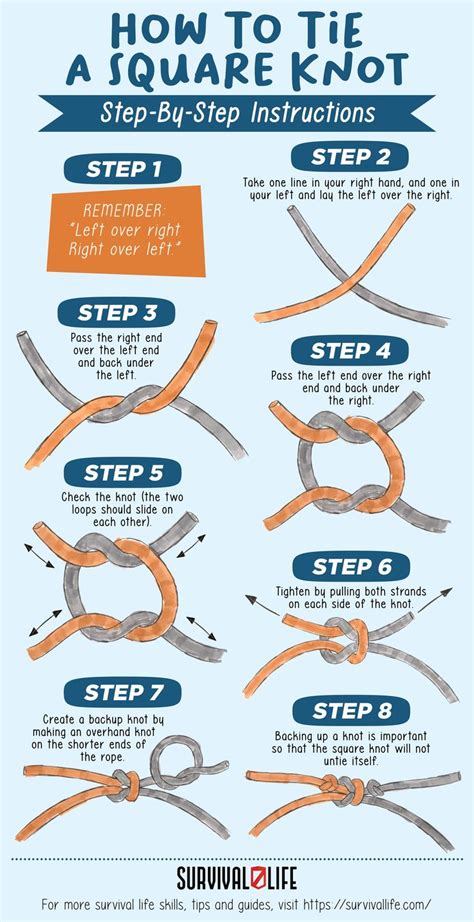 HOW TO TIE A SQUARE KNOT

Step-By-Step Instructions

STEP 1

REMEMBER: "Left over right Right over left."

STEP 2

Take one line in your right hand, and one in your left and lay the left over the right.

STEP 3

Pass the right end over the left end and back under the left.

STEP 4

Pass the left end over the right end and back under the right.

STEP 5

Check the knot (the two loops should slide on each other).

STEP 6

Tighten by pulling both strands on each side of the knot.

STEP 7

Create a backup knot by making an overhand knot on the shorter ends of the rope.

STEP 8

Backing up a knot is important so that the square knot will not untie itself.

SURVIVAL LIFE

For more survival life skills, tips and guides, visit https://survivallife.com/