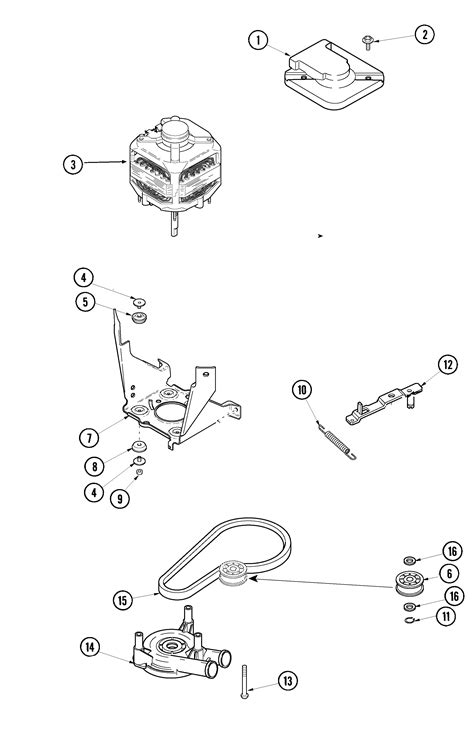 1
2
3
4
5
7
8
4
9
10
12
16
6
16
11
15
14
13