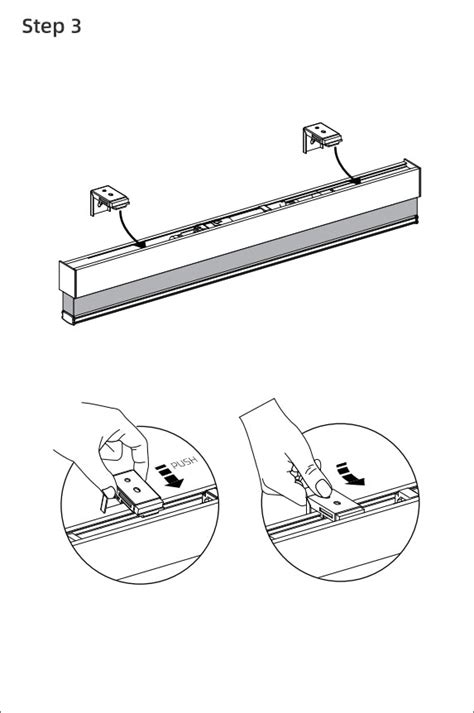 Step 3

PUSH