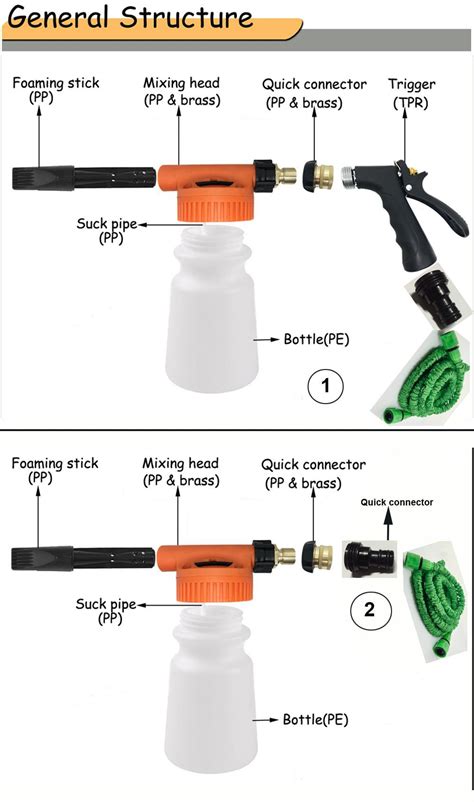 General Structure

Foaming stick (PP)

Mixing head (PP & brass)

Quick connector (PP & brass)

Trigger (TPR)

Suck pipe (PP)

Bottle(PE)

1

Foaming stick (PP)

Mixing head (PP & brass)

Quick connector (PP & brass)

Quick connector

Suck pipe (PP)

2

Bottle(PE)