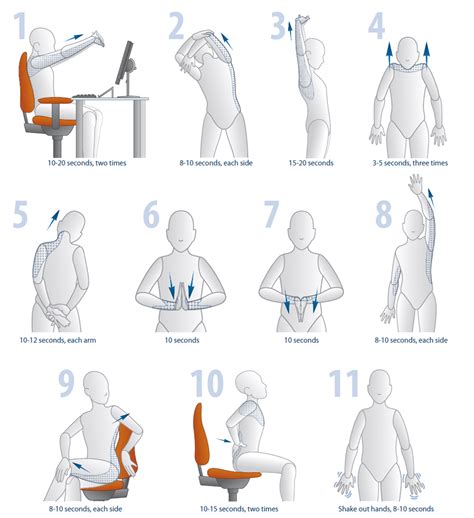 1
10-20 seconds, two times

2
8-10 seconds, each side

3
15-20 seconds

4
3-5 seconds, three times

5
10-12 seconds, each arm

6
10 seconds

7
10 seconds

8
8-10 seconds, each side

9
8-10 seconds, each side

10
10-15 seconds, two times

11
Shake out hands, 8-10 seconds