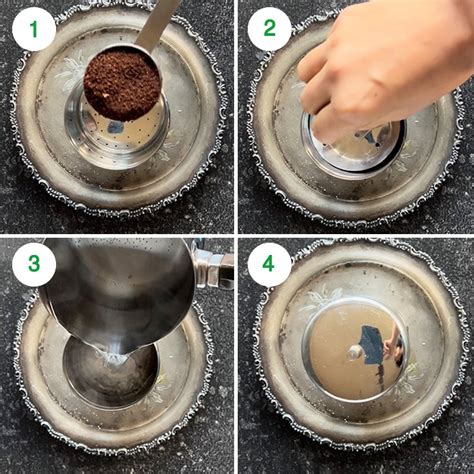 1

2

3

4