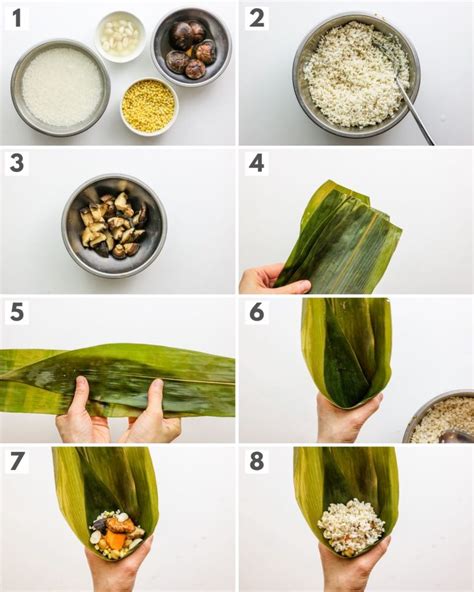 1

2

3

4

5

6

7

8