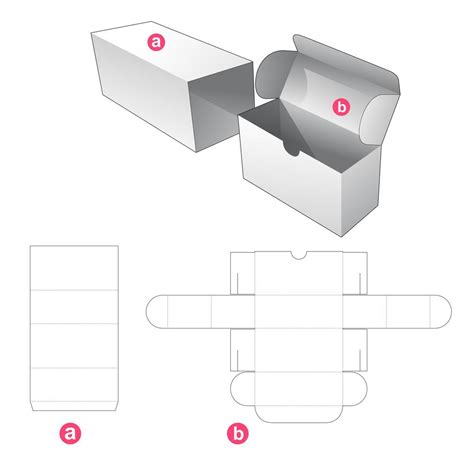 a

b

a

b