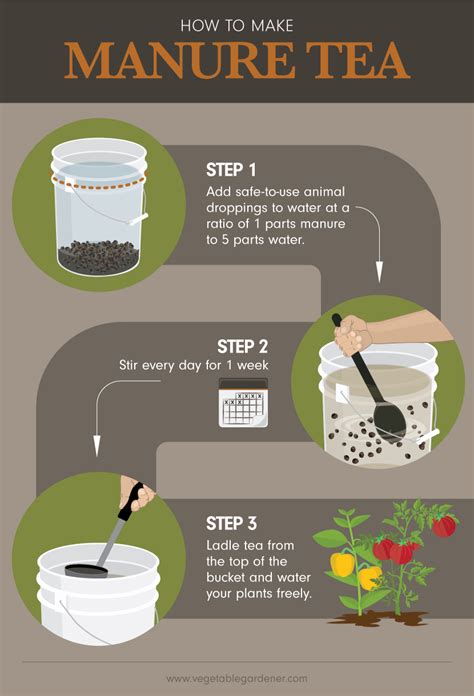 HOW TO MAKE
MANURE TEA

STEP 1
Add safe-to-use animal droppings to water at a ratio of 1 parts manure to 5 parts water.

STEP 2
Stir every day for 1 week

STEP 3
Ladle tea from the top of the bucket and water your plants freely.

www.vegetablegardener.com