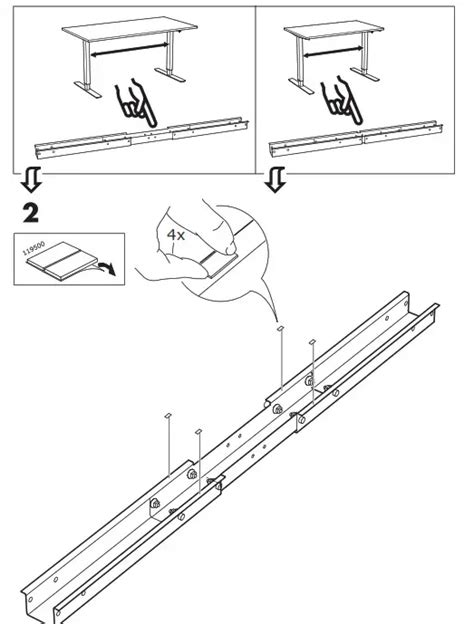 2

119500

4x