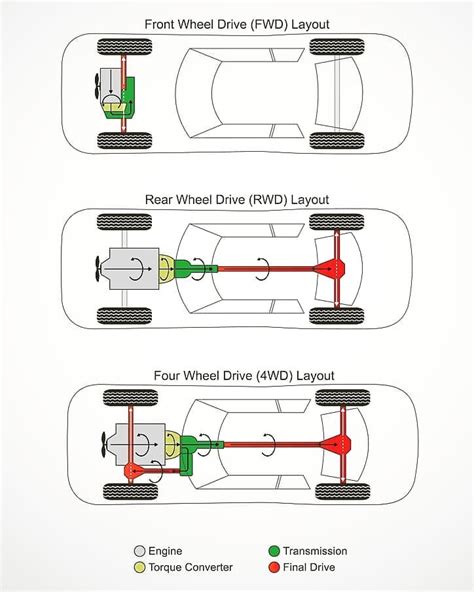 Front Wheel Drive (FWD) Layout

Rear Wheel Drive (RWD) Layout

Four Wheel Drive (4WD) Layout

Engine
Torque Converter
Transmission
Final Drive