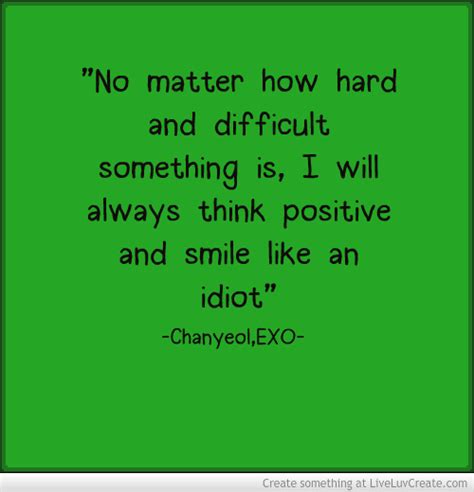 "No matter how hard and difficult something is, I will always think positive and smile like an idiot"

-Chanyeol,EXO-

Create something at LiveLuvCreate.com