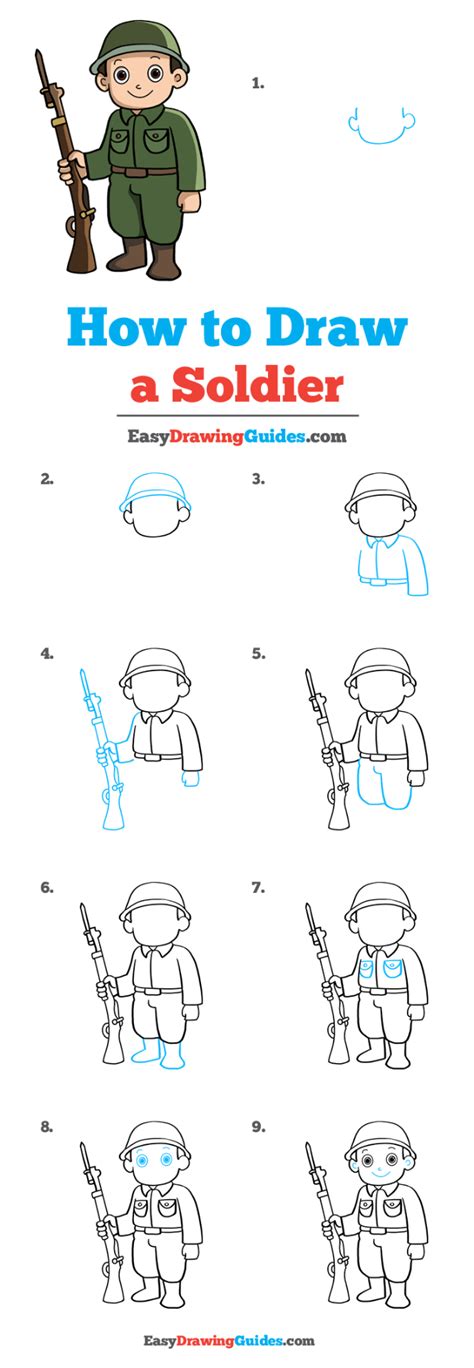 1.

How to Draw a Soldier

EasyDrawingGuides.com

2.

3.

4.

5.

6.

7.

8.

9.

EasyDrawingGuides.com