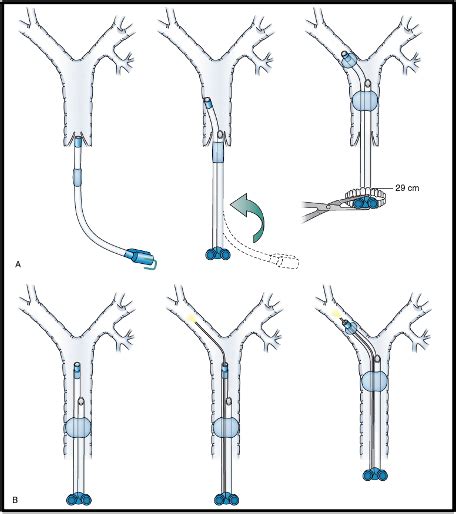 29 cm

A

B