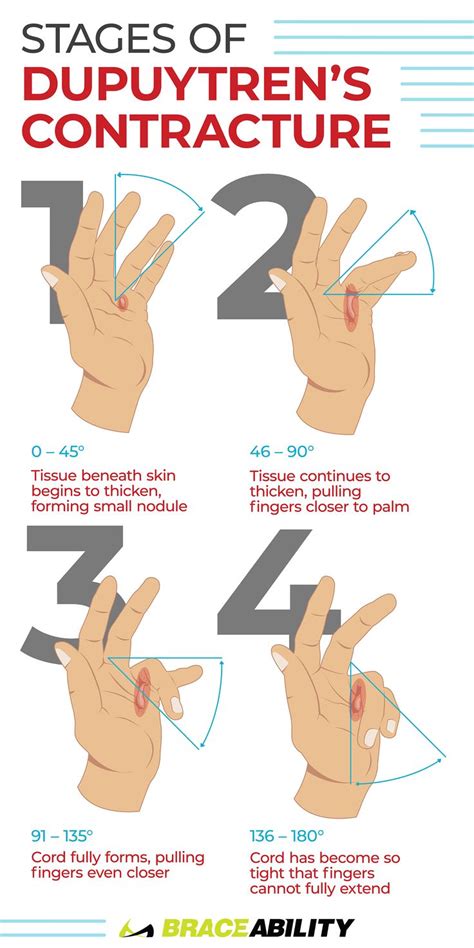 STAGES OF
DUPUYTREN'S
CONTRACTURE

1

0 – 45°

Tissue beneath skin begins to thicken, forming small nodule

2

46 – 90°

Tissue continues to thicken, pulling fingers closer to palm

3

91 – 135°

Cord fully forms, pulling fingers even closer

4

136 – 180°

Cord has become so tight that fingers cannot fully extend

BRACEABILITY