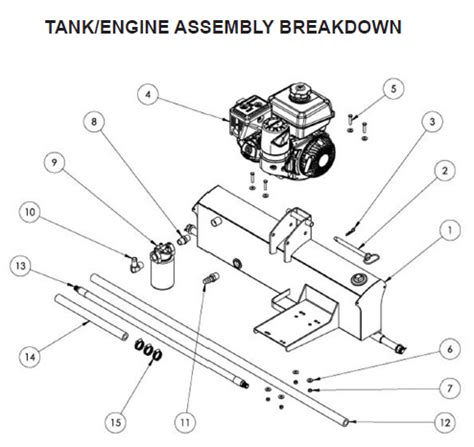 TANK/ENGINE ASSEMBLY BREAKDOWN

4
5
8
3
9
2
10
1
13
14
6
7
15
11
12