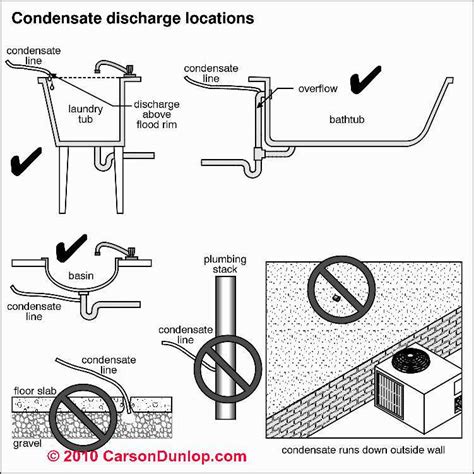 Condensate discharge locations

condensate line

laundry tub

discharge above flood rim

condensate line

overflow

bathtub

basin

condensate line

plumbing stack

condensate line

condensate line

floor slab

gravel

condensate runs down outside wall

© 2010 CarsonDunlop.com