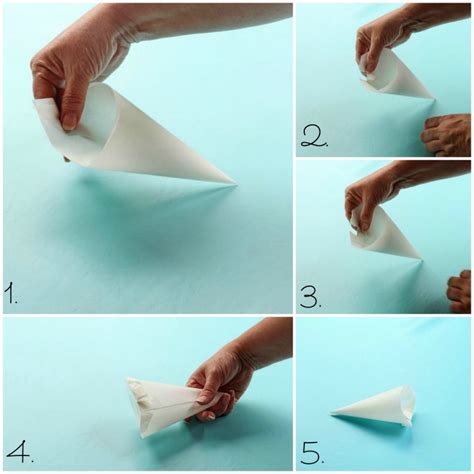 1.

2.

3.

4.

5.