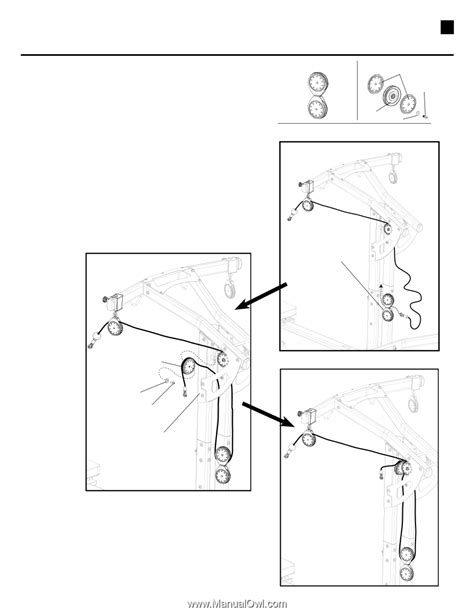 www.ManualOwl.com