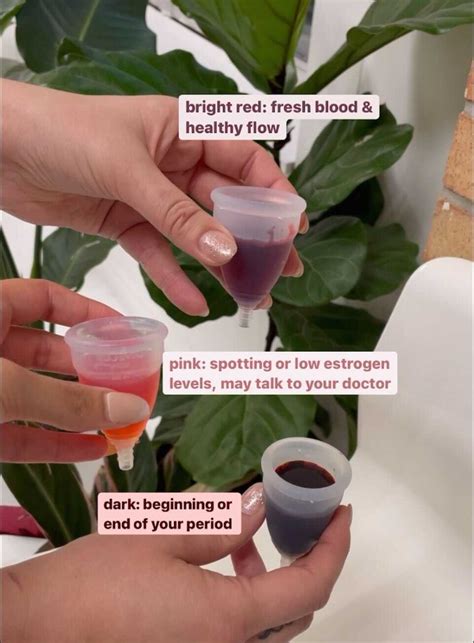 bright red: fresh blood & healthy flow

pink: spotting or low estrogen levels, may talk to your doctor

dark: beginning or end of your period