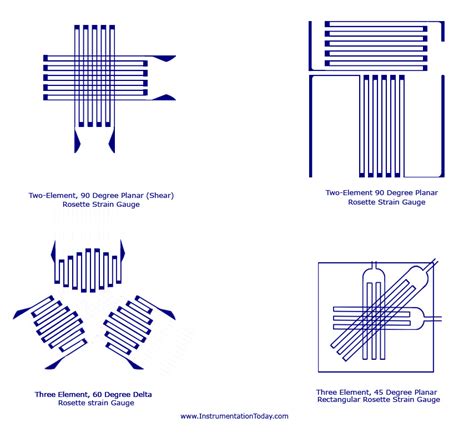 Two-Element, 90 Degree Planar (Shear)
Rosette Strain Gauge

Two-Element 90 Degree Planar
Rosette Strain Gauge

Three Element, 60 Degree Delta
Rosette strain Gauge

Three Element, 45 Degree Planar
Rectangular Rosette Strain Gauge

www.InstrumentationToday.com