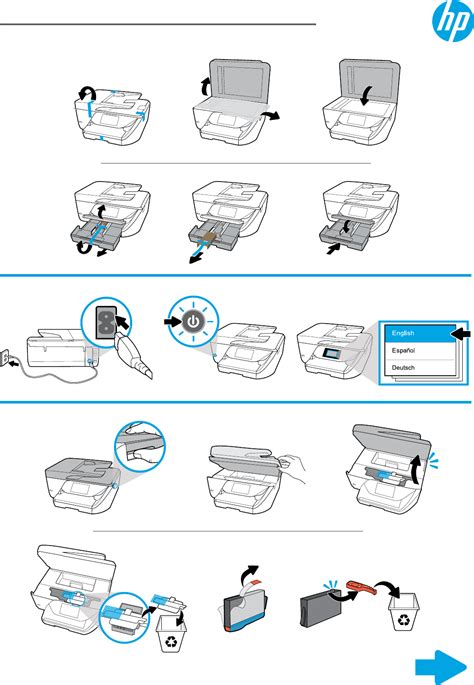 hp

English
Español
Deutsch