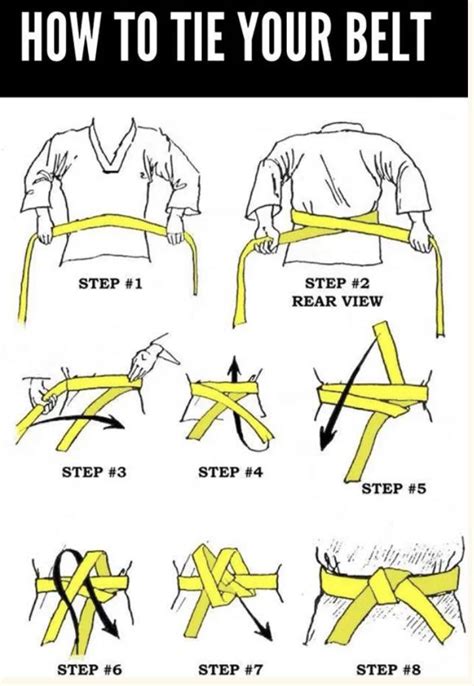 HOW TO TIE YOUR BELT

STEP #1

STEP #2
REAR VIEW

STEP #3

STEP #4

STEP #5

STEP #6

STEP #7

STEP #8