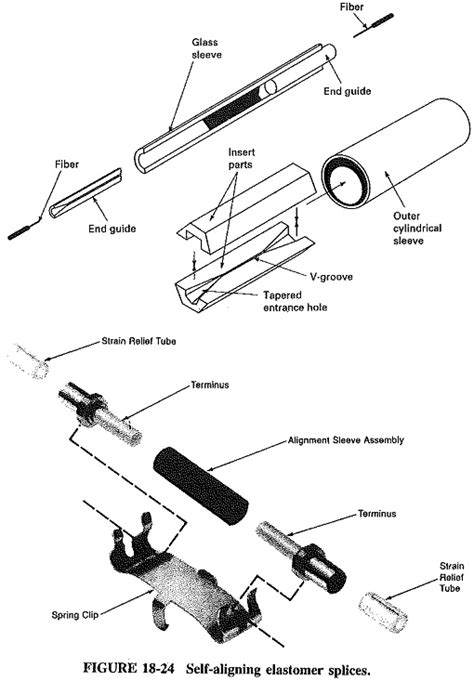 Fiber

Glass sleeve

End guide

Fiber

End guide

Insert parts

Outer cylindrical sleeve

V-groove

Tapered entrance hole

Strain Relief Tube

Terminus

Alignment Sleeve Assembly

Terminus

Strain Relief Tube

Spring Clip

FIGURE 18-24 Self-aligning elastomer splices.