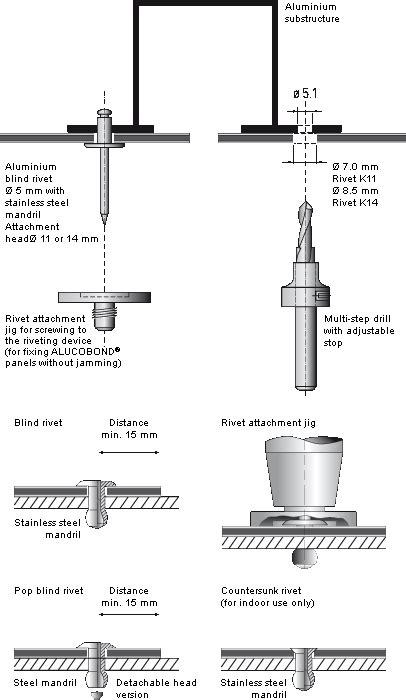 Aluminium substructure

ø 5.1

Aluminium blind rivet Ø 5 mm with stainless steel mandril Attachment headØ 11 or 14 mm

Ø 7.0 mm Rivet K11 Ø 8.5 mm Rivet K14

Rivet attachment jig for screwing to the riveting device (for fixing ALUCOBOND® panels without jamming)

Multi-step drill with adjustable stop

Blind rivet

Distance min. 15 mm

Stainless steel mandril

Rivet attachment jig

Pop blind rivet

Distance min. 15 mm

Steel mandril

Detachable head version

Countersunk rivet (for indoor use only)

Stainless steel mandril