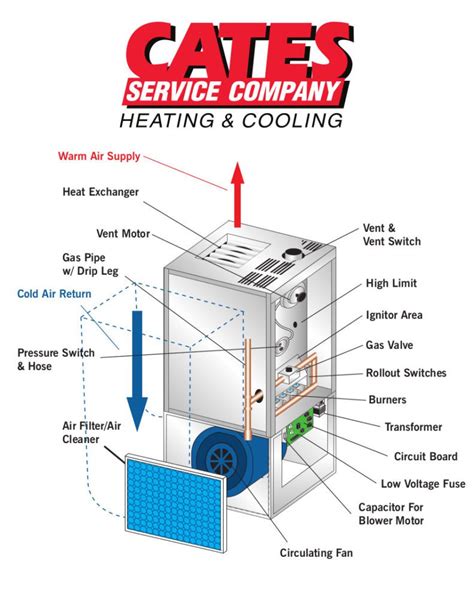 CATES
SERVICE COMPANY
HEATING & COOLING

Warm Air Supply

Heat Exchanger

Vent Motor

Gas Pipe
w/ Drip Leg

Cold Air Return

Pressure Switch
& Hose

Air Filter/Air
Cleaner

Vent &
Vent Switch

High Limit

Ignitor Area

Gas Valve

Rollout Switches

Burners

Transformer

Circuit Board

Low Voltage Fuse

Capacitor For
Blower Motor

Circulating Fan