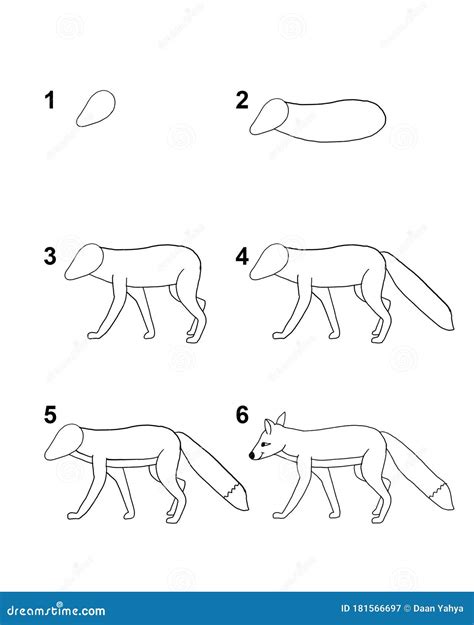 1

2

3

4

5

6

dreamstime.com

ID 181566697 © Daan Yahya