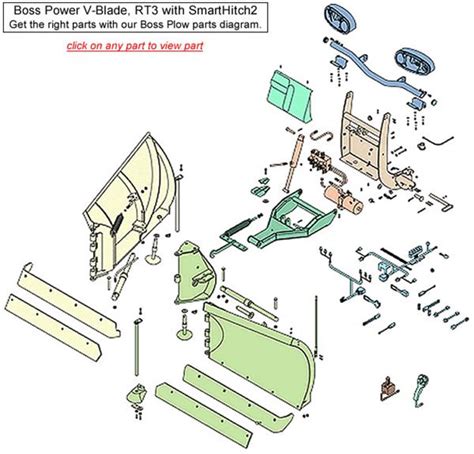 Boss Power V-Blade, RT3 with SmartHitch2
Get the right parts with our Boss Plow parts diagram.

click on any part to view part