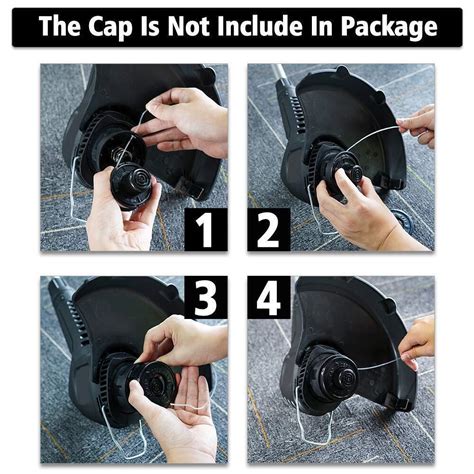 The Cap Is Not Include In Package

1

2

3

4