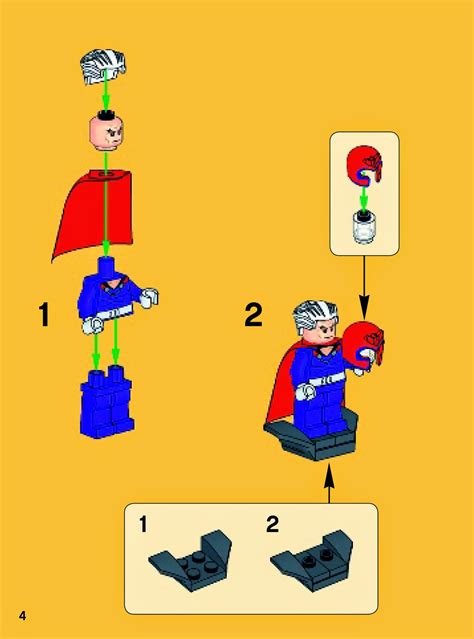 1

2

1

2

4