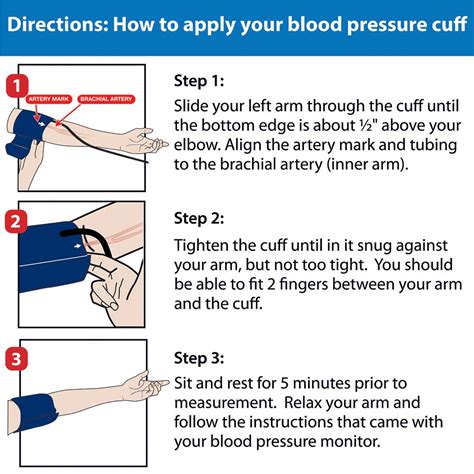 Directions: How to apply your blood pressure cuff

1

ARTERY MARK

BRACHIAL ARTERY

Step 1:
Slide your left arm through the cuff until the bottom edge is about ½" above your elbow. Align the artery mark and tubing to the brachial artery (inner arm).

2

Step 2:
Tighten the cuff until in it snug against your arm, but not too tight. You should be able to fit 2 fingers between your arm and the cuff.

3

Step 3:
Sit and rest for 5 minutes prior to measurement. Relax your arm and follow the instructions that came with your blood pressure monitor.