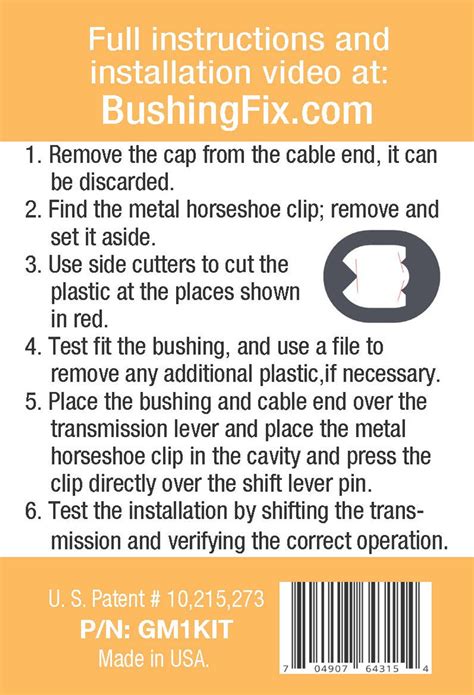 Full instructions and installation video at:
BushingFix.com

1. Remove the cap from the cable end, it can be discarded.
2. Find the metal horseshoe clip; remove and set it aside.
3. Use side cutters to cut the plastic at the places shown in red.
4. Test fit the bushing, and use a file to remove any additional plastic,if necessary.
5. Place the bushing and cable end over the transmission lever and place the metal horseshoe clip in the cavity and press the clip directly over the shift lever pin.
6. Test the installation by shifting the transmission and verifying the correct operation.

U. S. Patent # 10,215,273
P/N: GM1KIT
Made in USA.

7 04907 64315 4