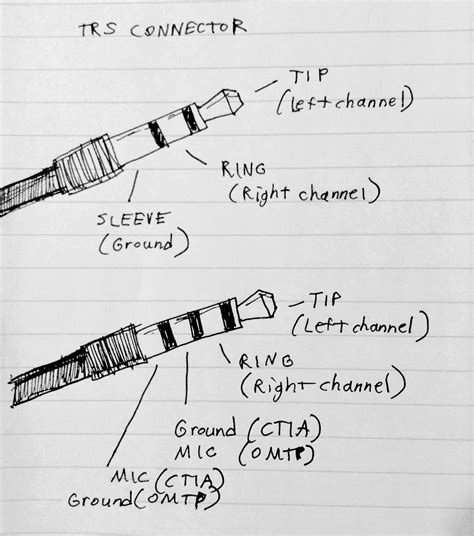 TRS CONNECTOR

TIP
(Left channel)

RING
(Right channel)

SLEEVE
(Ground)

TIP
(Left channel)

RING
(Right channel)

Ground (CTIA)
MIC (OMTP)

MIC (CTIA)
Ground (OMTP)