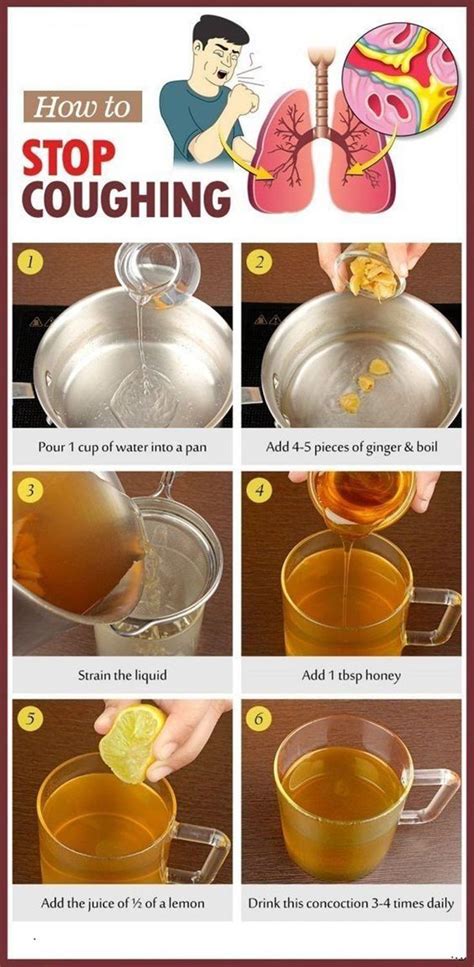 How to
STOP
COUGHING

1
Pour 1 cup of water into a pan

2
Add 4-5 pieces of ginger & boil

3
Strain the liquid

4
Add 1 tbsp honey

5
Add the juice of ½ of a lemon

6
Drink this concoction 3-4 times daily