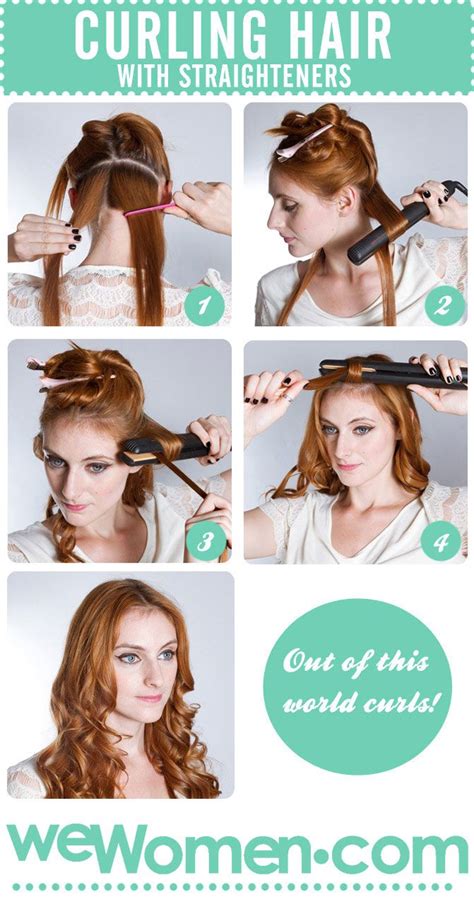 CURLING HAIR
WITH STRAIGHTENERS

1

2

3

4

Out of this world curls!

weWomen•com