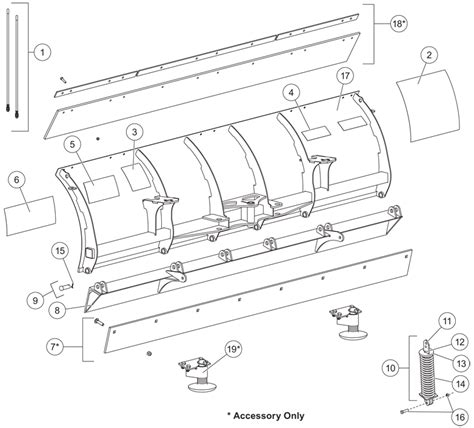 1
18*
2
17
4
5
3
6
15
9
8
7*
19*
11
12
13
10
14
16
* Accessory Only