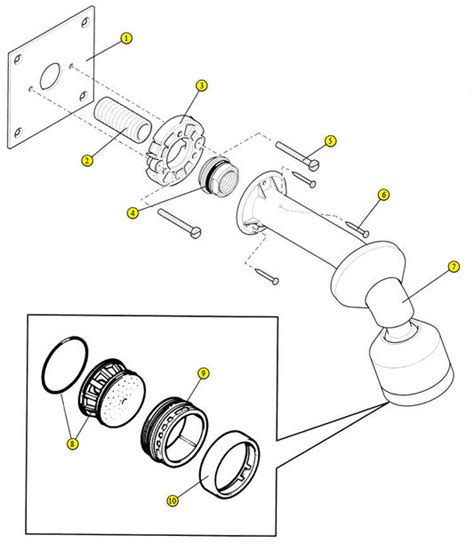 1
3
2
5
4
6
7
9
8
10