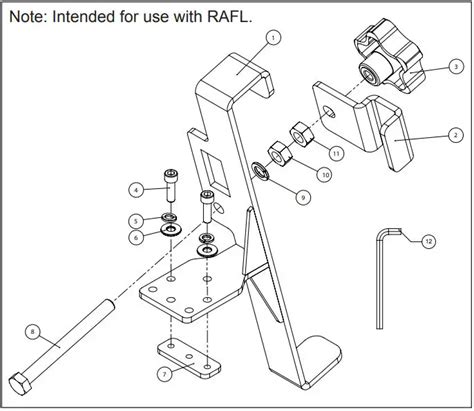 Note: Intended for use with RAFL.

1
3
2
11
10
9
4
5
6
12
8
7