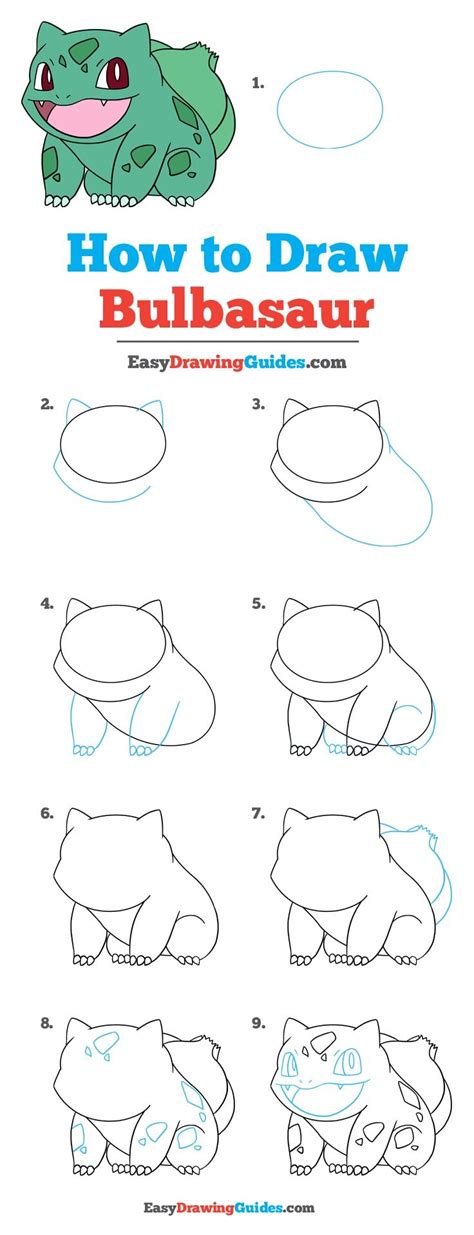 1.

How to Draw
Bulbasaur

EasyDrawingGuides.com

2.

3.

4.

5.

6.

7.

8.

9.

EasyDrawingGuides.com