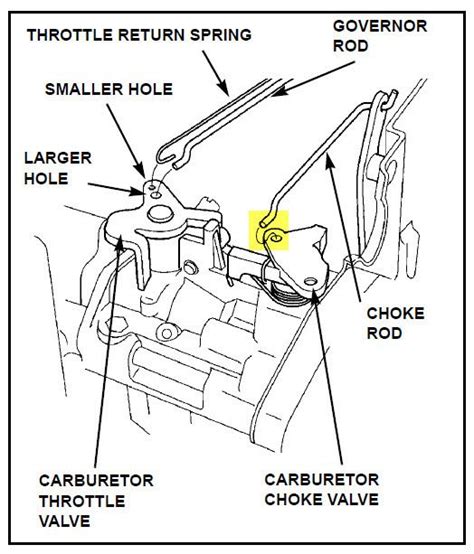 THROTTLE RETURN SPRING

GOVERNOR ROD

SMALLER HOLE

LARGER HOLE

CHOKE ROD

CARBURETOR THROTTLE VALVE

CARBURETOR CHOKE VALVE