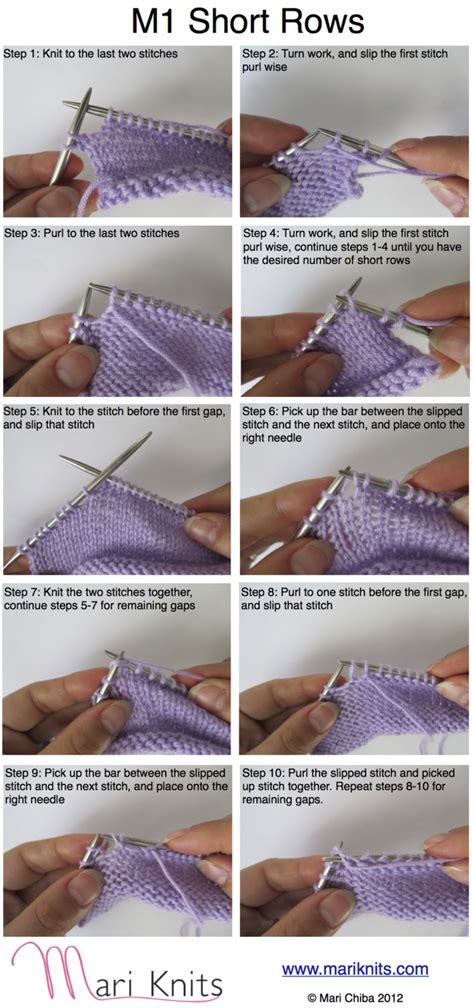 M1 Short Rows

Step 1: Knit to the last two stitches

Step 2: Turn work, and slip the first stitch purl wise

Step 3: Purl to the last two stitches

Step 4: Turn work, and slip the first stitch purl wise, continue steps 1-4 until you have the desired number of short rows

Step 5: Knit to the stitch before the first gap, and slip that stitch

Step 6: Pick up the bar between the slipped stitch and the next stitch, and place onto the right needle

Step 7: Knit the two stitches together, continue steps 5-7 for remaining gaps

Step 8: Purl to one stitch before the first gap, and slip that stitch

Step 9: Pick up the bar between the slipped stitch and the next stitch, and place onto the right needle

Step 10: Purl the slipped stitch and picked up stitch together. Repeat steps 8-10 for remaining gaps.

Mari Knits

www.mariknits.com

© Mari Chiba 2012