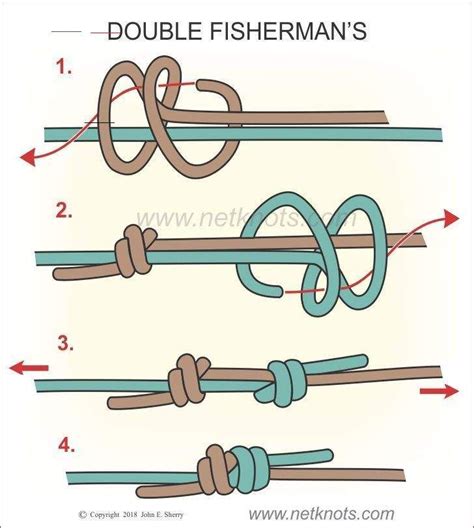 DOUBLE FISHERMAN'S

1.

2.

www.netknots.com

3.

4.

© Copyright 2018 John E. Sherry

www.netknots.com